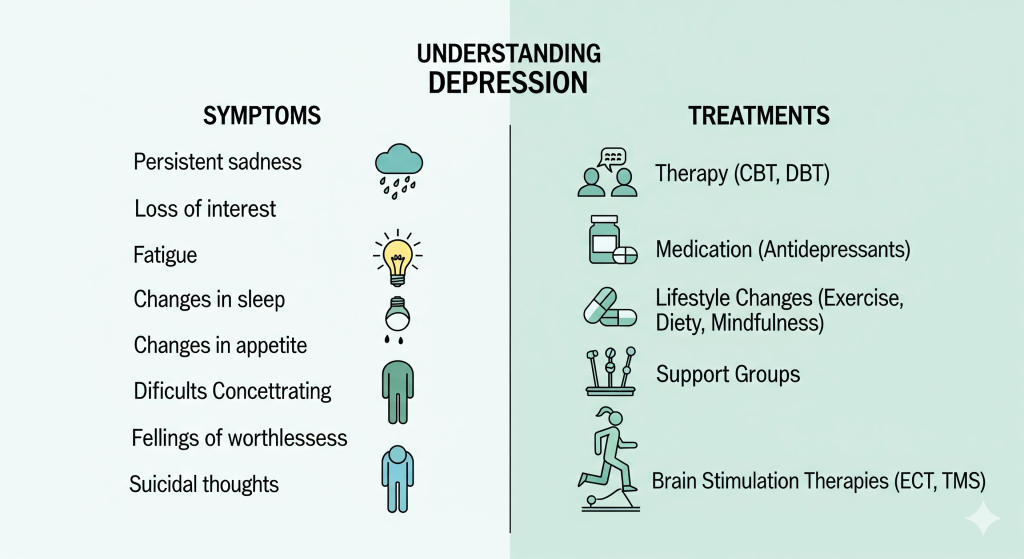 UNDERSTANDING DEPRESSION

SYMPTOMS

Persistent sadness

Loss of interest

Fatigue

Changes in sleep

Changes in appetite

Dificults Concettrating

Fellings of worthlessess

Suicidal thoughts

TREATMENTS

Therapy (CBT, DBT)

Medication (Antidepressants)

Lifestyle Changes (Exercise, Diety, Mindfulness)

Support Groups

Brain Stimulation Therapies (ECT, TMS)