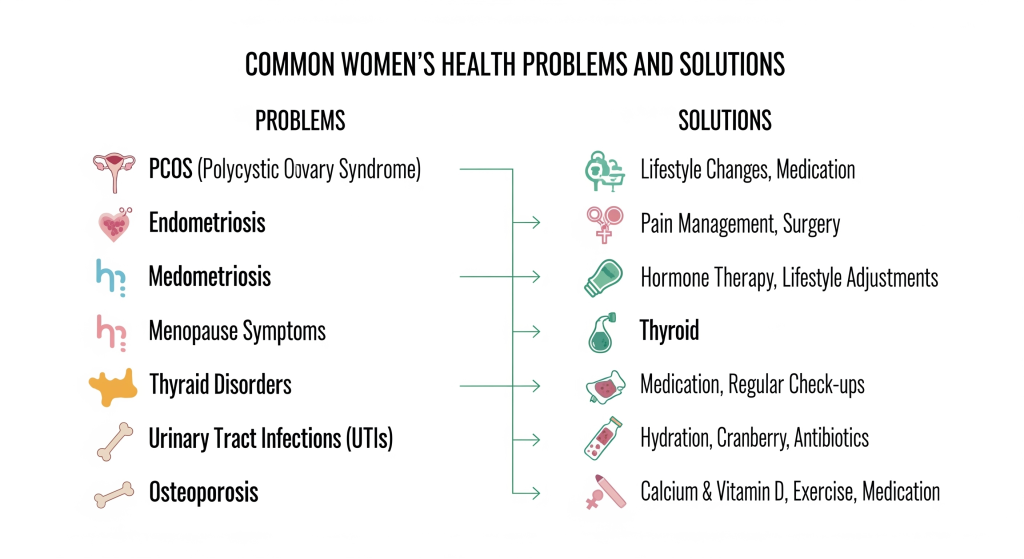 COMMON WOMEN'S HEALTH PROBLEMS AND SOLUTIONS

PROBLEMS

PCOS (Polycystic Oovary Syndrome)

Endometriosis

Medometriosis

Menopause Symptoms

Thyraid Disorders

Urinary Tract Infections (UTIs)

Osteoporosis

SOLUTIONS

Lifestyle Changes, Medication

Pain Management, Surgery

Hormone Therapy, Lifestyle Adjustments

Thyroid

Medication, Regular Check-ups

Hydration, Cranberry, Antibiotics

Calcium & Vitamin D, Exercise, Medication